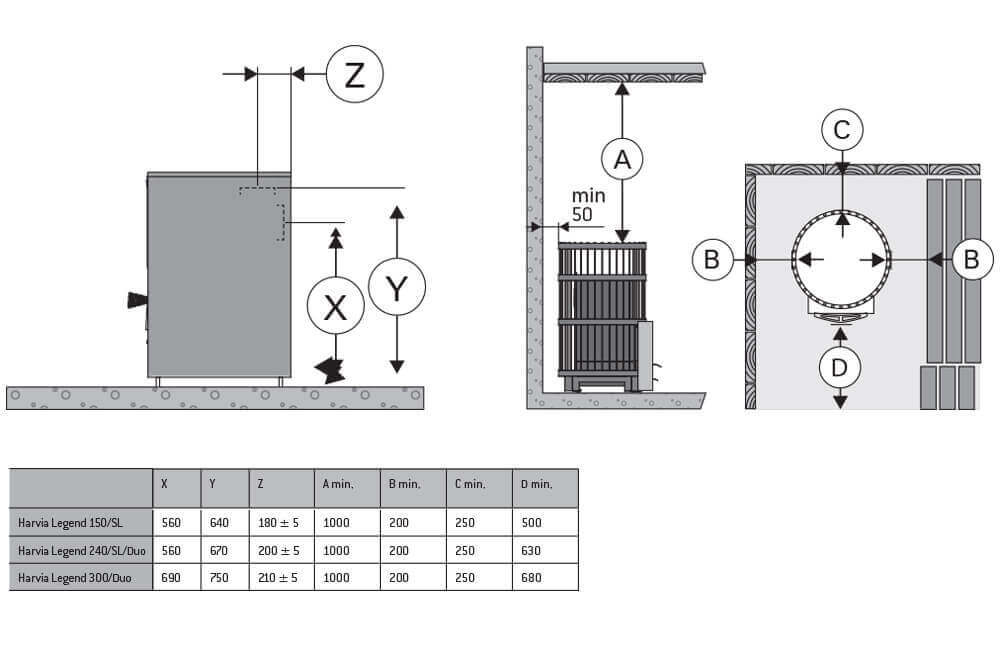 Z

X

Y

A

min 50

C

B

B

D

| | X | Y | Z | A min. | B min. | C min. | D min. |
|---|---|---|---|---|---|---|---|
| Harvia Legend 150/SL | 560 | 640 | 180 ± 5 | 1000 | 200 | 250 | 500 |
| Harvia Legend 240/SL/Duo | 560 | 670 | 200 ± 5 | 1000 | 200 | 250 | 630 |
| Harvia Legend 300/Duo | 690 | 750 | 210 ± 5 | 1000 | 200 | 250 | 680 |